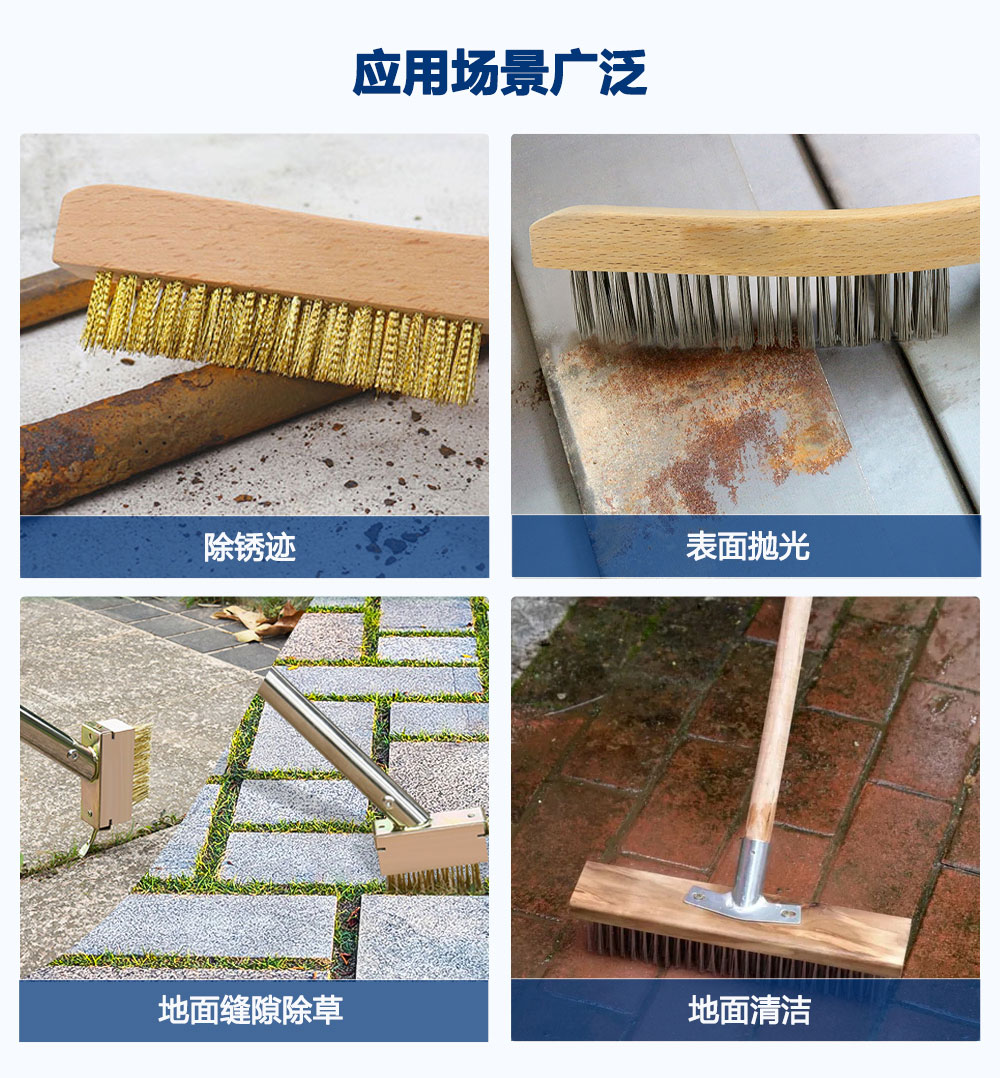 应用场景广泛

除锈迹

表面抛光

地面缝隙除草

地面清洁